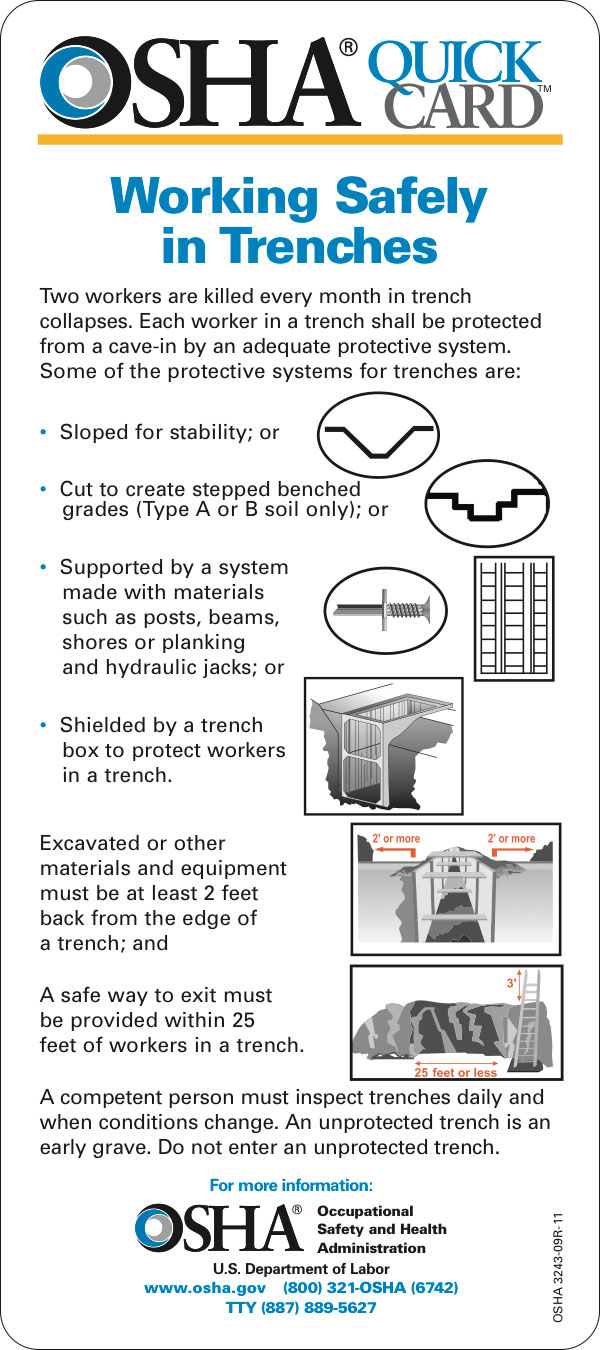 OSHA® QUICK CARD™

Working Safely in Trenches

Two workers are killed every month in trench collapses. Each worker in a trench shall be protected from a cave-in by an adequate protective system. Some of the protective systems for trenches are:

• Sloped for stability; or

• Cut to create stepped benched grades (Type A or B soil only); or

• Supported by a system made with materials such as posts, beams, shores or planking and hydraulic jacks; or

• Shielded by a trench box to protect workers in a trench.

Excavated or other materials and equipment must be at least 2 feet back from the edge of a trench; and

2' or more

2' or more

A safe way to exit must be provided within 25 feet of workers in a trench.

3'

25 feet or less

A competent person must inspect trenches daily and when conditions change. An unprotected trench is an early grave. Do not enter an unprotected trench.

For more information:

OSHA® Occupational Safety and Health Administration

U.S. Department of Labor

www.osha.gov (800) 321-OSHA (6742)

TTY (887) 889-5627

OSHA 3243-09R-11